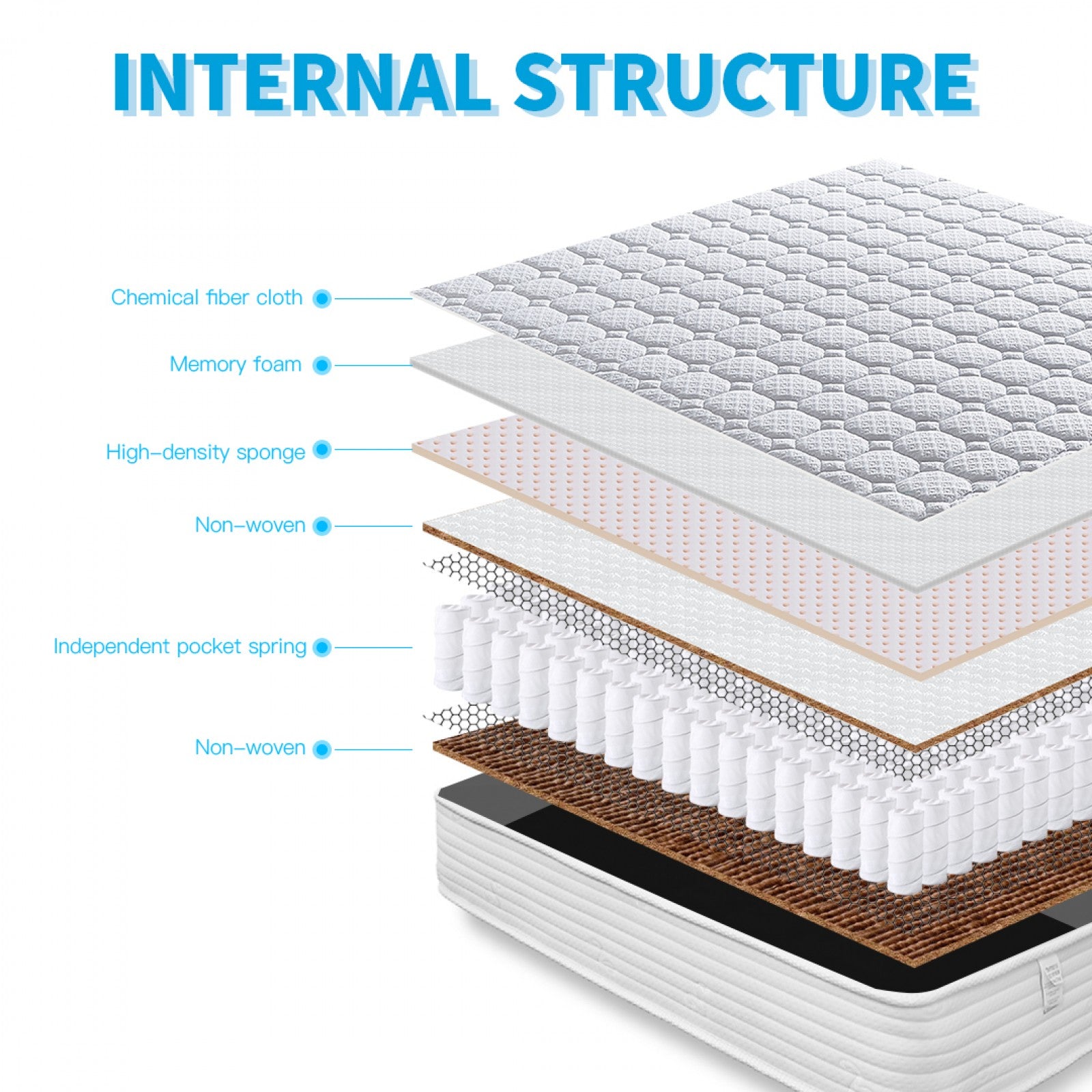 INTERNAL STRUCTURE

Chemical fiber cloth

Memory foam

High-density sponge

Non-woven

Independent pocket spring

Non-woven